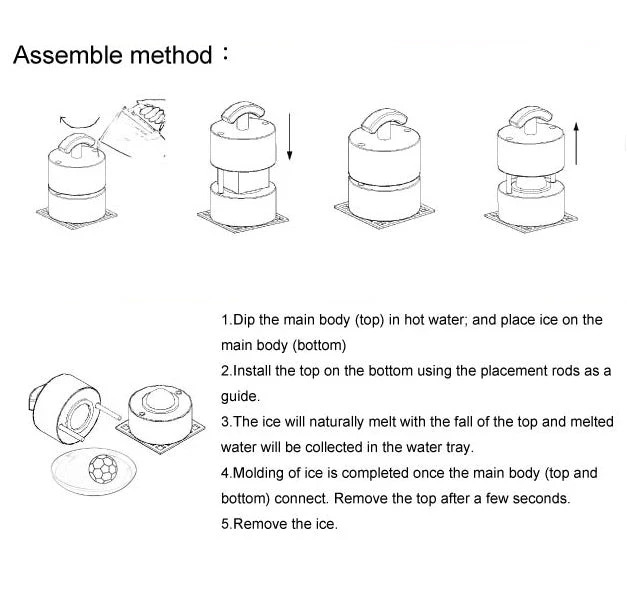 Assemble method：

1.Dip the main body (top) in hot water; and place ice on the main body (bottom)

2.Install the top on the bottom using the placement rods as a guide.

3.The ice will naturally melt with the fall of the top and melted water will be collected in the water tray.

4.Molding of ice is completed once the main body (top and bottom) connect. Remove the top after a few seconds.

5.Remove the ice.