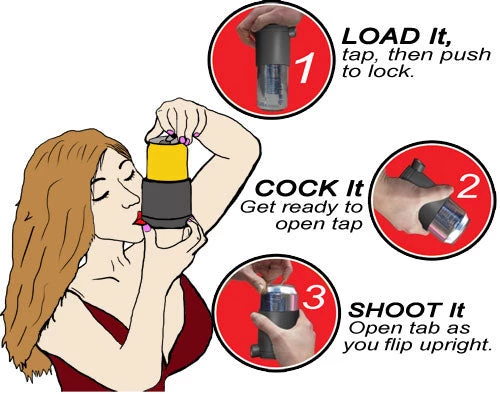 1

LOAD It,
tap, then push to lock.

COCK It
Get ready to open tap

2

3

SHOOT It
Open tab as you flip upright.